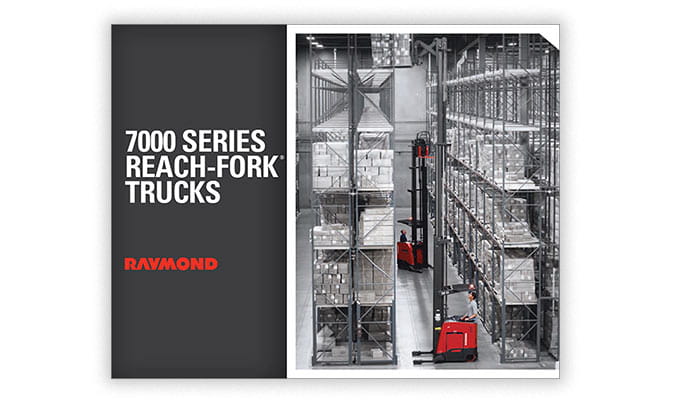 7000 SERIES REACH-FORK® TRUCKS

RAYMOND